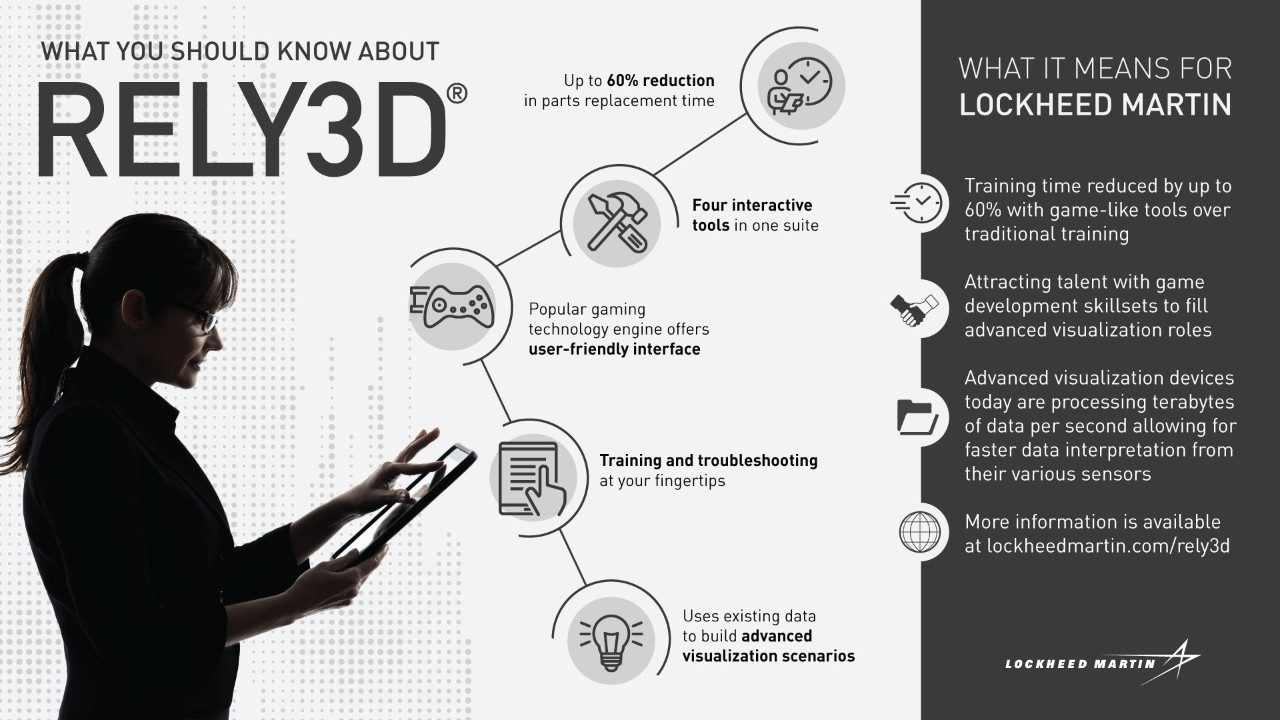 WHAT YOU SHOULD KNOW ABOUT
RELY3D®

Up to 60% reduction in parts replacement time

Four interactive tools in one suite

Popular gaming technology engine offers user-friendly interface

Training and troubleshooting at your fingertips

Uses existing data to build advanced visualization scenarios

WHAT IT MEANS FOR LOCKHEED MARTIN

Training time reduced by up to 60% with game-like tools over traditional training

Attracting talent with game development skillsets to fill advanced visualization roles

Advanced visualization devices today are processing terabytes of data per second allowing for faster data interpretation from their various sensors

More information is available at lockheedmartin.com/rely3d

LOCKHEED MARTIN